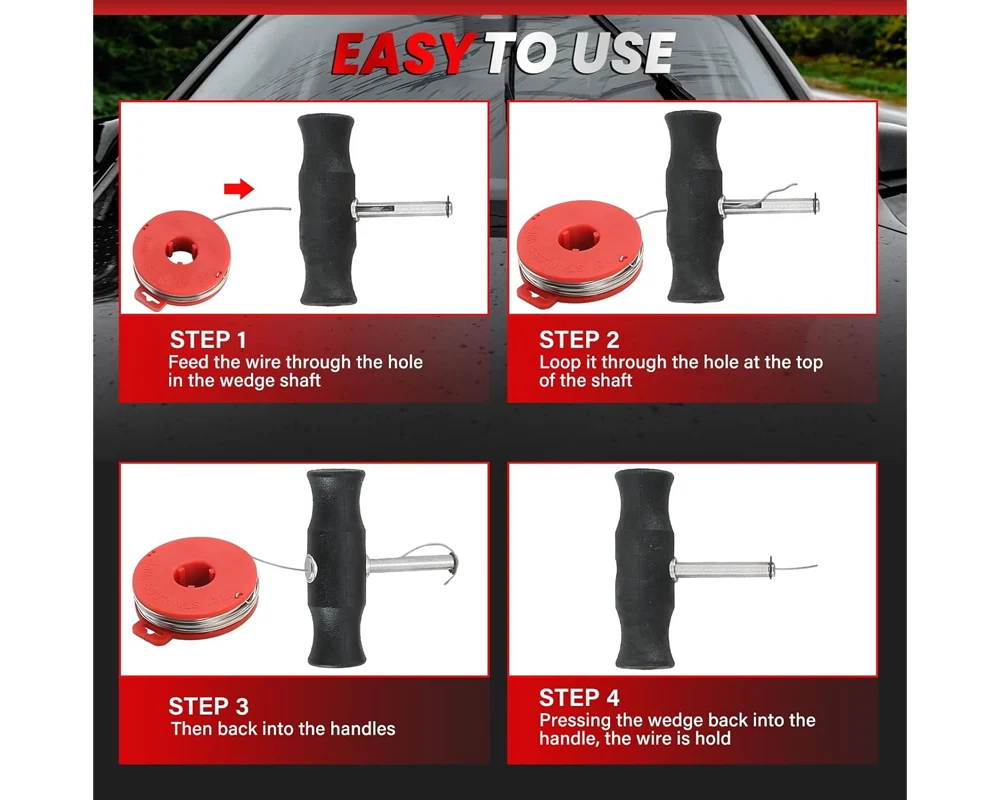 EASY TO USE

STEP 1
Feed the wire through the hole in the wedge shaft

STEP 2
Loop it through the hole at the top of the shaft

STEP 3
Then back into the handles

STEP 4
Pressing the wedge back into the handle, the wire is hold