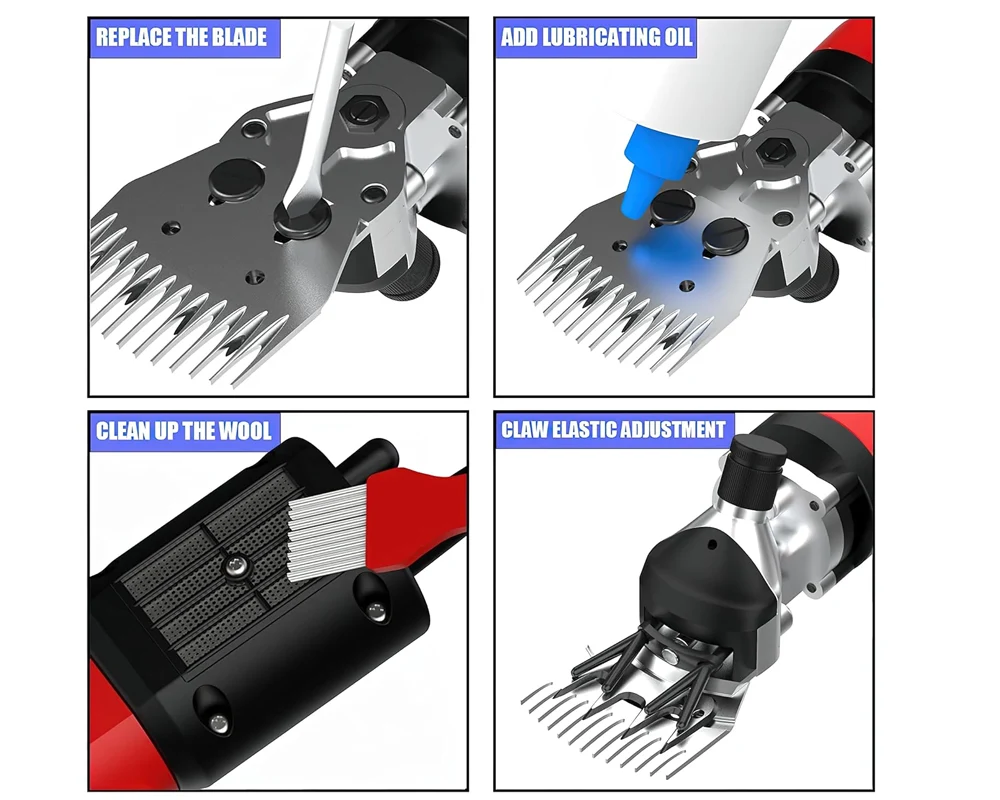 REPLACE THE BLADE

ADD LUBRICATING OIL

CLEAN UP THE WOOL

CLAW ELASTIC ADJUSTMENT