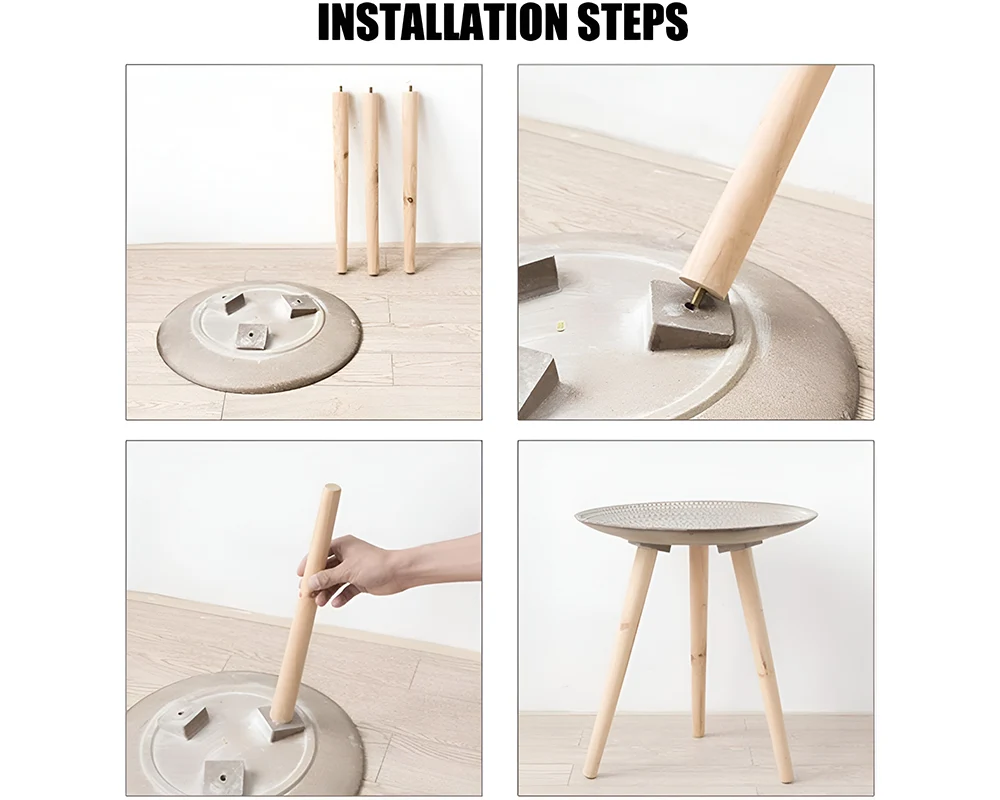 INSTALLATION STEPS