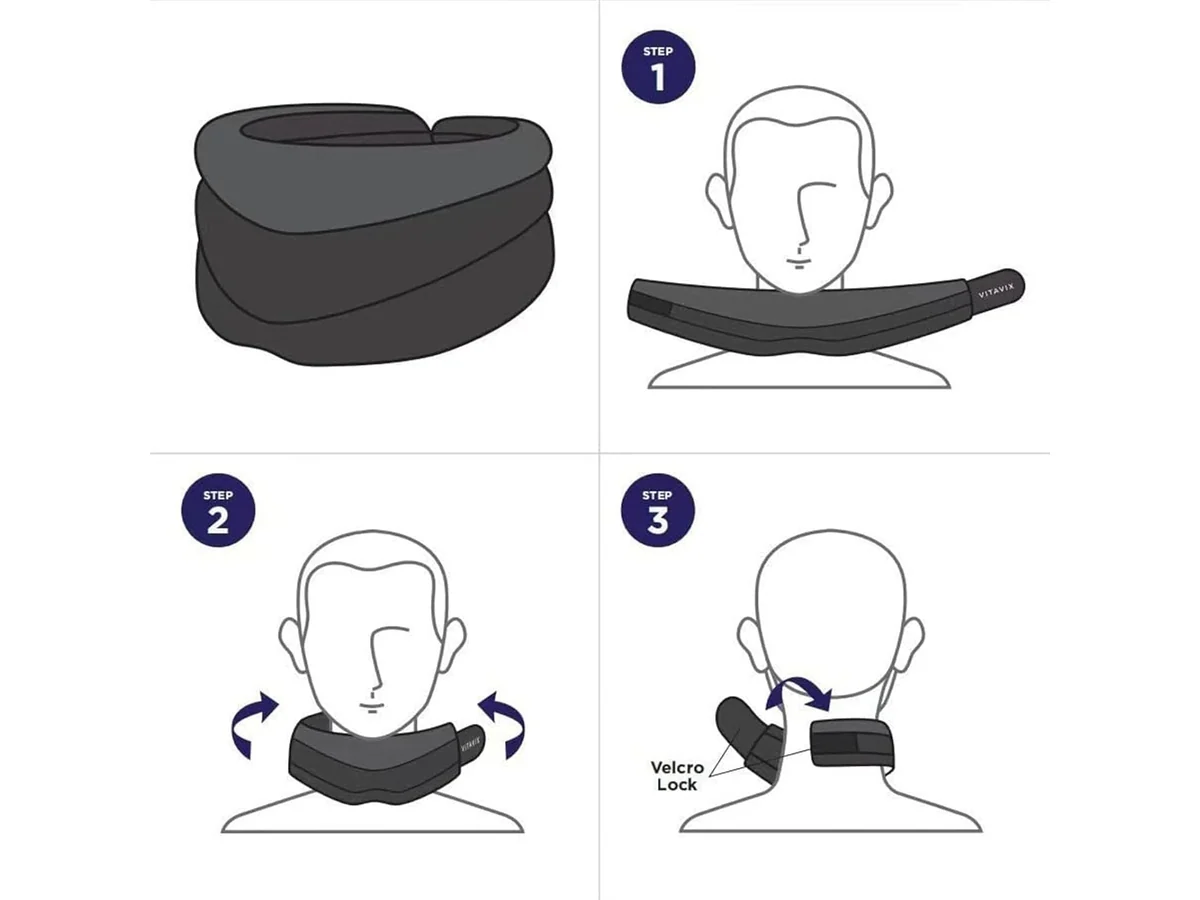 STEP
1

VITAVIX

STEP
2

VITAVIX

STEP
3

Velcro
Lock